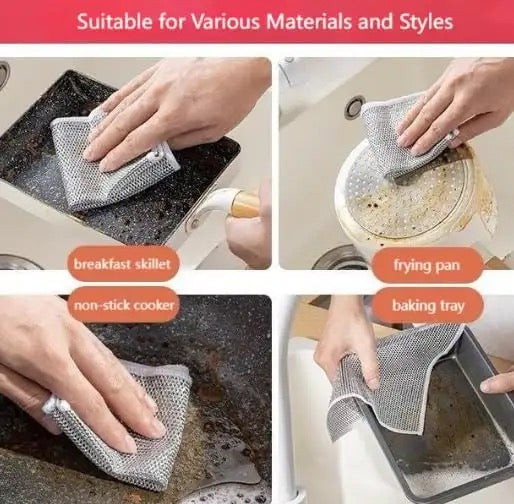 Suitable for Various Materials and Styles

breakfast skillet

frying pan

non-stick cooker

baking tray