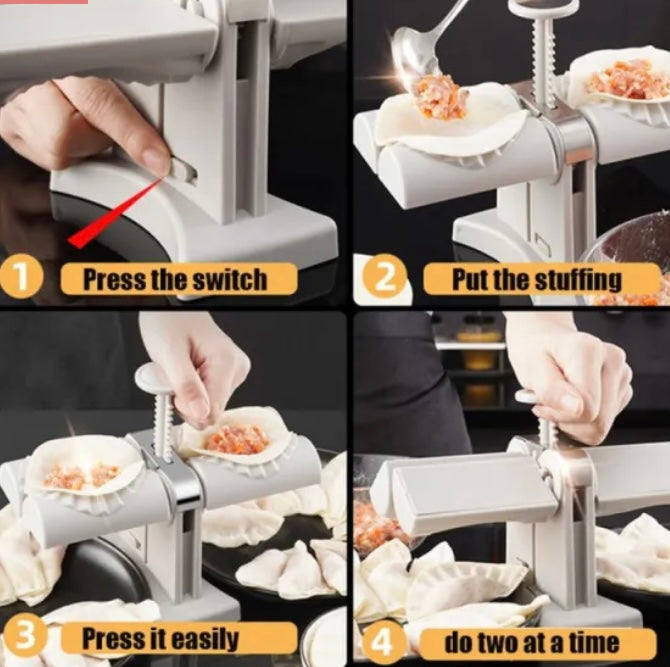 1 Press the switch

2 Put the stuffing

3 Press it easily

4 do two at a time