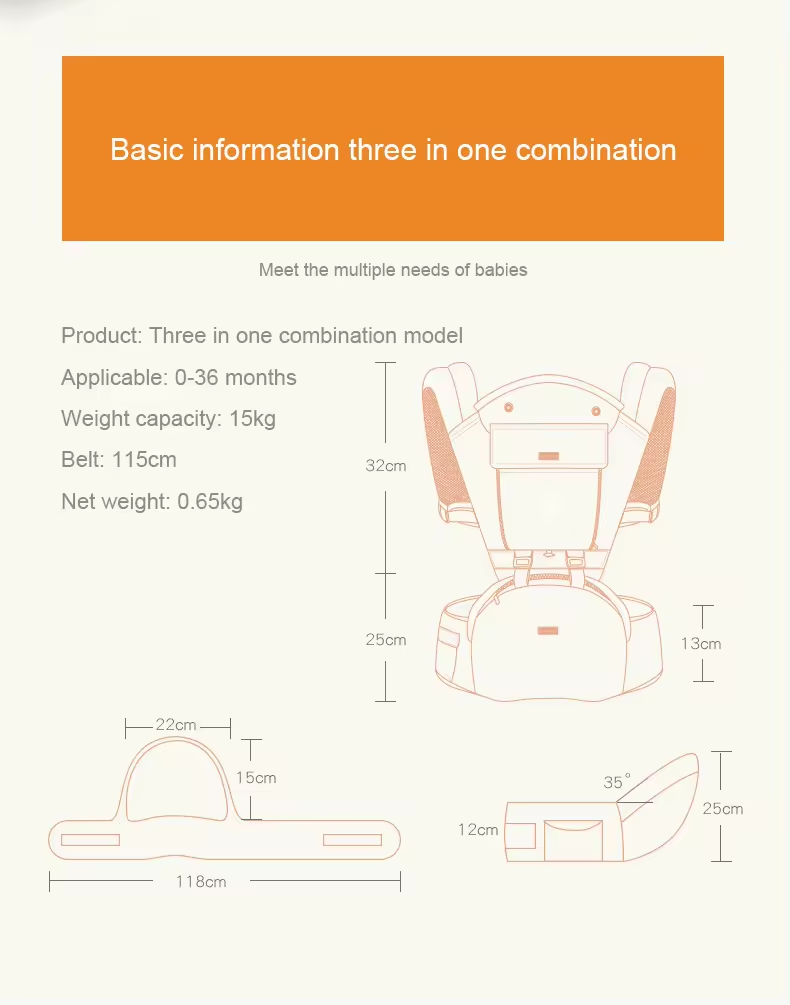 Basic information three in one combination

Meet the multiple needs of babies

Product: Three in one combination model

Applicable: 0-36 months

Weight capacity: 15kg

Belt: 115cm

Net weight: 0.65kg

32cm

25cm

13cm

22cm

15cm

118cm

35°

12cm

25cm